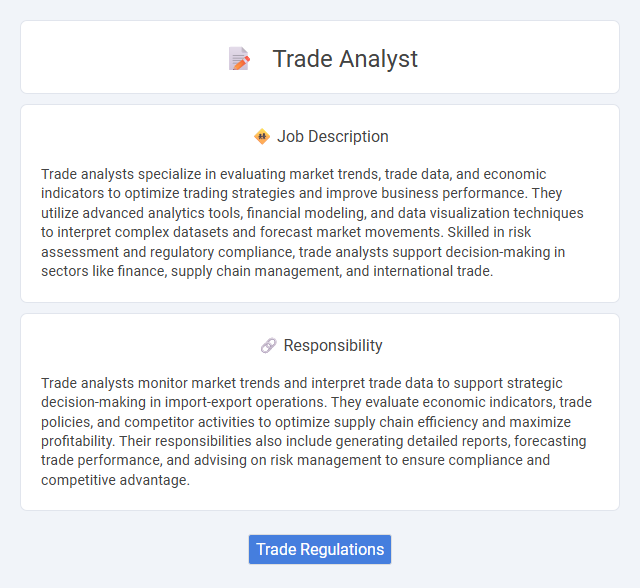 Trade Analyst

Job Description

Trade analysts specialize in evaluating market trends, trade data, and economic indicators to optimize trading strategies and improve business performance. They utilize advanced analytics tools, financial modeling, and data visualization techniques to interpret complex datasets and forecast market movements. Skilled in risk assessment and regulatory compliance, trade analysts support decision-making in sectors like finance, supply chain management, and international trade.

Responsibility

Trade analysts monitor market trends and interpret trade data to support strategic decision-making in import-export operations. They evaluate economic indicators, trade policies, and competitor activities to optimize supply chain efficiency and maximize profitability. Their responsibilities also include generating detailed reports, forecasting trade performance, and advising on risk management to ensure compliance and competitive advantage.

Trade Regulations