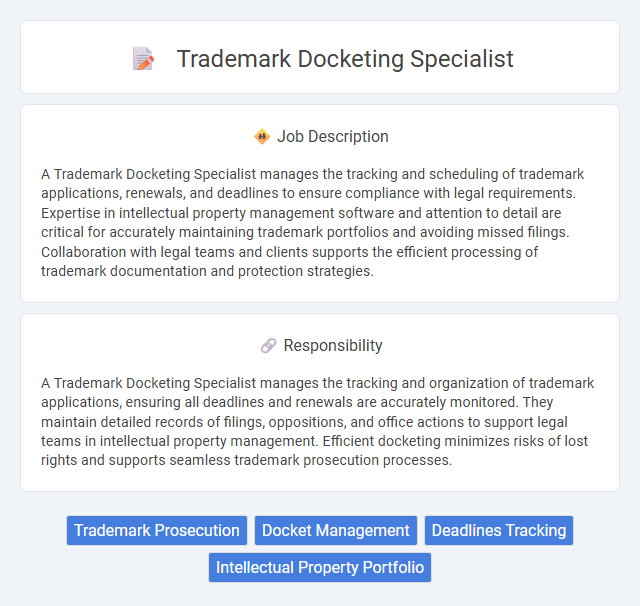 Trademark Docketing Specialist

Job Description

A Trademark Docketing Specialist manages the tracking and scheduling of trademark applications, renewals, and deadlines to ensure compliance with legal requirements. Expertise in intellectual property management software and attention to detail are critical for accurately maintaining trademark portfolios and avoiding missed filings. Collaboration with legal teams and clients supports the efficient processing of trademark documentation and protection strategies.

Responsibility

A Trademark Docketing Specialist manages the tracking and organization of trademark applications, ensuring all deadlines and renewals are accurately monitored. They maintain detailed records of filings, oppositions, and office actions to support legal teams in intellectual property management. Efficient docketing minimizes risks of lost rights and supports seamless trademark prosecution processes.

Trademark Prosecution
Docket Management
Deadlines Tracking
Intellectual Property Portfolio