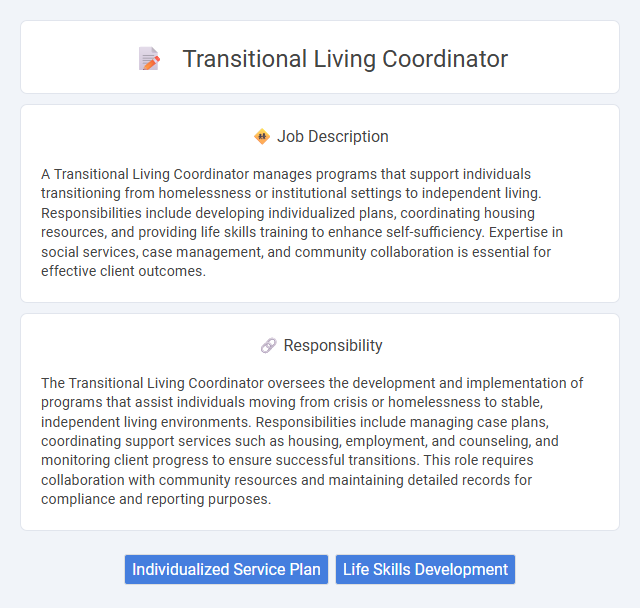 Transitional Living Coordinator

Job Description

A Transitional Living Coordinator manages programs that support individuals transitioning from homelessness or institutional settings to independent living. Responsibilities include developing individualized plans, coordinating housing resources, and providing life skills training to enhance self-sufficiency. Expertise in social services, case management, and community collaboration is essential for effective client outcomes.

Responsibility

The Transitional Living Coordinator oversees the development and implementation of programs that assist individuals moving from crisis or homelessness to stable, independent living environments. Responsibilities include managing case plans, coordinating support services such as housing, employment, and counseling, and monitoring client progress to ensure successful transitions. This role requires collaboration with community resources and maintaining detailed records for compliance and reporting purposes.

Individualized Service Plan
Life Skills Development