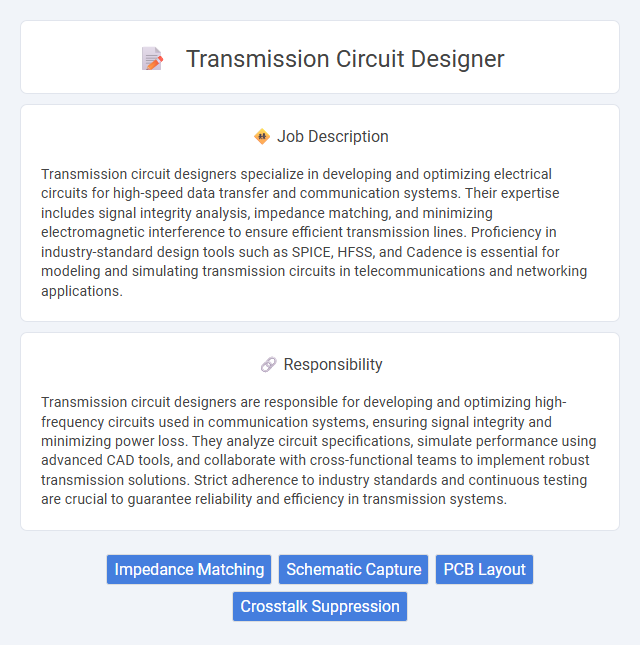 Transmission Circuit Designer

Job Description

Transmission circuit designers specialize in developing and optimizing electrical circuits for high-speed data transfer and communication systems. Their expertise includes signal integrity analysis, impedance matching, and minimizing electromagnetic interference to ensure efficient transmission lines. Proficiency in industry-standard design tools such as SPICE, HFSS, and Cadence is essential for modeling and simulating transmission circuits in telecommunications and networking applications.

Responsibility

Transmission circuit designers are responsible for developing and optimizing high-frequency circuits used in communication systems, ensuring signal integrity and minimizing power loss. They analyze circuit specifications, simulate performance using advanced CAD tools, and collaborate with cross-functional teams to implement robust transmission solutions. Strict adherence to industry standards and continuous testing are crucial to guarantee reliability and efficiency in transmission systems.

Impedance Matching
Schematic Capture
PCB Layout
Crosstalk Suppression