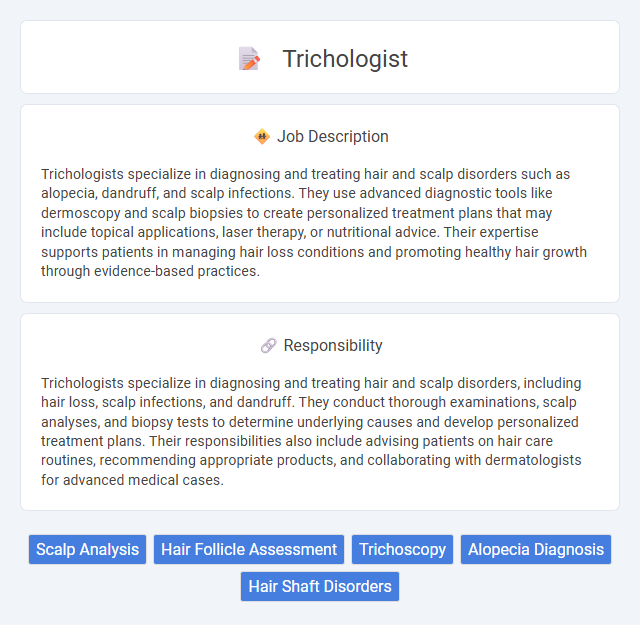 Trichologist

Job Description

Trichologists specialize in diagnosing and treating hair and scalp disorders such as alopecia, dandruff, and scalp infections. They use advanced diagnostic tools like dermoscopy and scalp biopsies to create personalized treatment plans that may include topical applications, laser therapy, or nutritional advice. Their expertise supports patients in managing hair loss conditions and promoting healthy hair growth through evidence-based practices.

Responsibility

Trichologists specialize in diagnosing and treating hair and scalp disorders, including hair loss, scalp infections, and dandruff. They conduct thorough examinations, scalp analyses, and biopsy tests to determine underlying causes and develop personalized treatment plans. Their responsibilities also include advising patients on hair care routines, recommending appropriate products, and collaborating with dermatologists for advanced medical cases.

Scalp Analysis
Hair Follicle Assessment
Trichoscopy
Alopecia Diagnosis
Hair Shaft Disorders