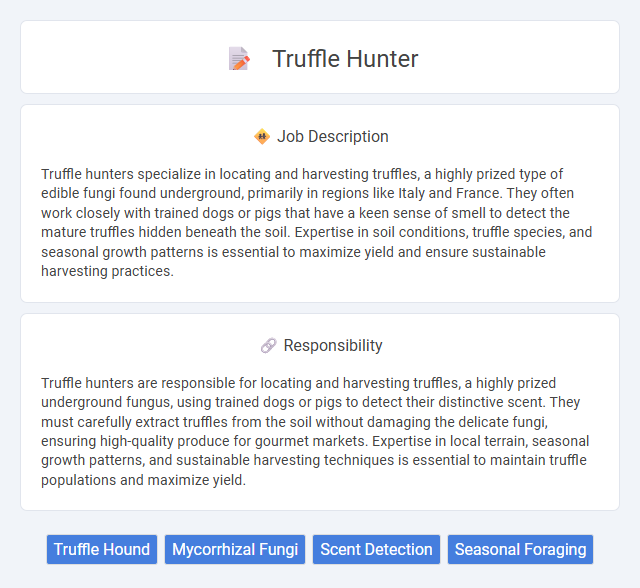 Truffle Hunter

Job Description

Truffle hunters specialize in locating and harvesting truffles, a highly prized type of edible fungi found underground, primarily in regions like Italy and France. They often work closely with trained dogs or pigs that have a keen sense of smell to detect the mature truffles hidden beneath the soil. Expertise in soil conditions, truffle species, and seasonal growth patterns is essential to maximize yield and ensure sustainable harvesting practices.

Responsibility

Truffle hunters are responsible for locating and harvesting truffles, a highly prized underground fungus, using trained dogs or pigs to detect their distinctive scent. They must carefully extract truffles from the soil without damaging the delicate fungi, ensuring high-quality produce for gourmet markets. Expertise in local terrain, seasonal growth patterns, and sustainable harvesting techniques is essential to maintain truffle populations and maximize yield.

Truffle Hound

Mycorrhizal Fungi

Scent Detection

Seasonal Foraging