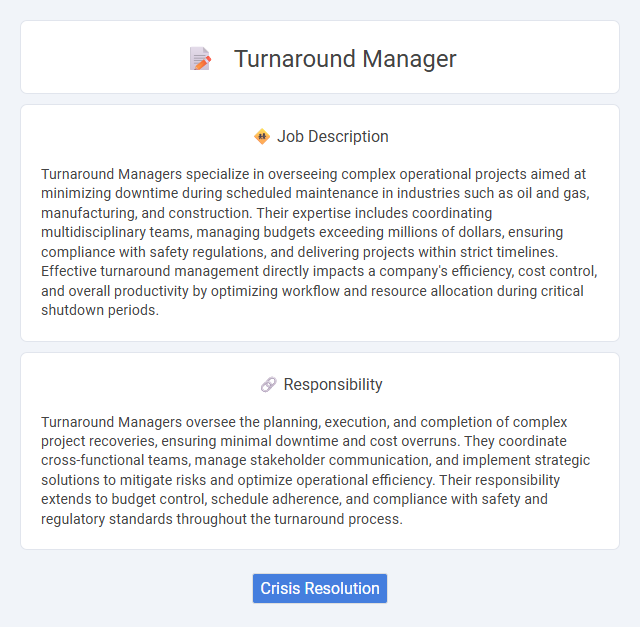 Turnaround Manager

Job Description

Turnaround Managers specialize in overseeing complex operational projects aimed at minimizing downtime during scheduled maintenance in industries such as oil and gas, manufacturing, and construction. Their expertise includes coordinating multidisciplinary teams, managing budgets exceeding millions of dollars, ensuring compliance with safety regulations, and delivering projects within strict timelines. Effective turnaround management directly impacts a company's efficiency, cost control, and overall productivity by optimizing workflow and resource allocation during critical shutdown periods.

Responsibility

Turnaround Managers oversee the planning, execution, and completion of complex project recoveries, ensuring minimal downtime and cost overruns. They coordinate cross-functional teams, manage stakeholder communication, and implement strategic solutions to mitigate risks and optimize operational efficiency. Their responsibility extends to budget control, schedule adherence, and compliance with safety and regulatory standards throughout the turnaround process.

Crisis Resolution