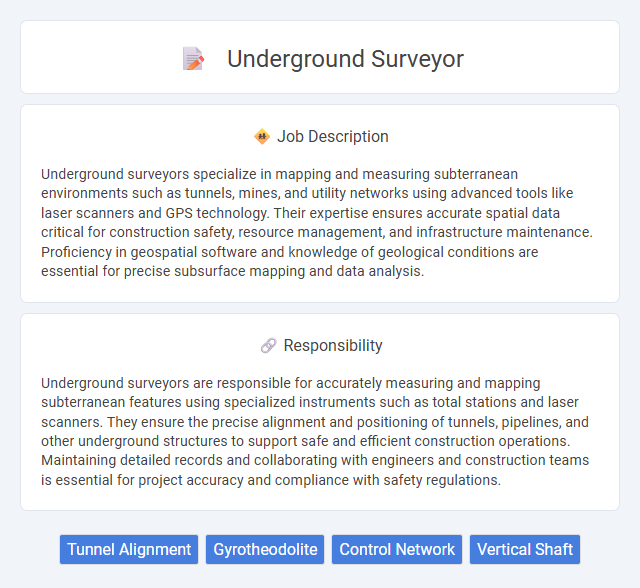 Underground Surveyor

Job Description

Underground surveyors specialize in mapping and measuring subterranean environments such as tunnels, mines, and utility networks using advanced tools like laser scanners and GPS technology. Their expertise ensures accurate spatial data critical for construction safety, resource management, and infrastructure maintenance. Proficiency in geospatial software and knowledge of geological conditions are essential for precise subsurface mapping and data analysis.

Responsibility

Underground surveyors are responsible for accurately measuring and mapping subterranean features using specialized instruments such as total stations and laser scanners. They ensure the precise alignment and positioning of tunnels, pipelines, and other underground structures to support safe and efficient construction operations. Maintaining detailed records and collaborating with engineers and construction teams is essential for project accuracy and compliance with safety regulations.

Tunnel Alignment
Gyrotheodolite
Control Network
Vertical Shaft