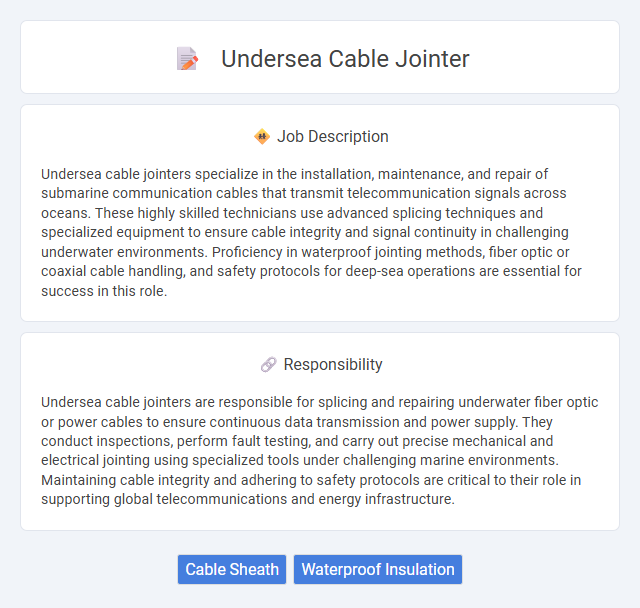 Undersea Cable Jointer

Job Description

Undersea cable jointers specialize in the installation, maintenance, and repair of submarine communication cables that transmit telecommunication signals across oceans. These highly skilled technicians use advanced splicing techniques and specialized equipment to ensure cable integrity and signal continuity in challenging underwater environments. Proficiency in waterproof jointing methods, fiber optic or coaxial cable handling, and safety protocols for deep-sea operations are essential for success in this role.

Responsibility

Undersea cable jointers are responsible for splicing and repairing underwater fiber optic or power cables to ensure continuous data transmission and power supply. They conduct inspections, perform fault testing, and carry out precise mechanical and electrical jointing using specialized tools under challenging marine environments. Maintaining cable integrity and adhering to safety protocols are critical to their role in supporting global telecommunications and energy infrastructure.

Cable Sheath

Waterproof Insulation