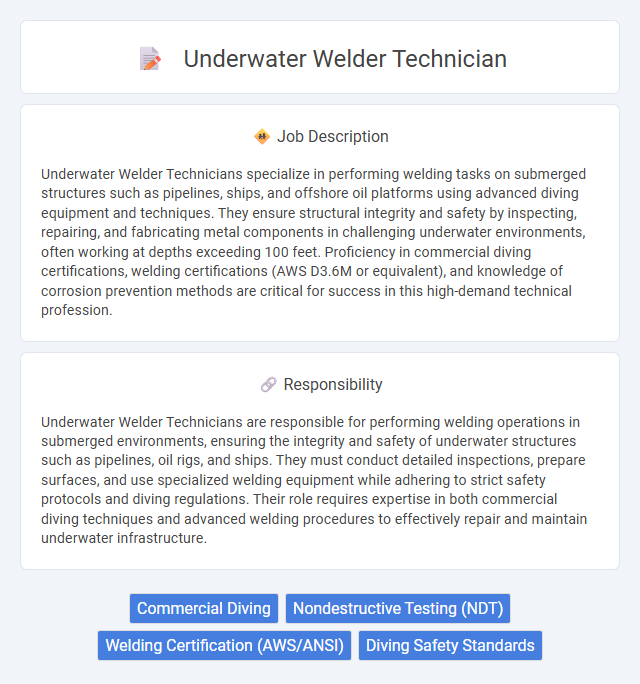 Underwater Welder Technician

Job Description

Underwater Welder Technicians specialize in performing welding tasks on submerged structures such as pipelines, ships, and offshore oil platforms using advanced diving equipment and techniques. They ensure structural integrity and safety by inspecting, repairing, and fabricating metal components in challenging underwater environments, often working at depths exceeding 100 feet. Proficiency in commercial diving certifications, welding certifications (AWS D3.6M or equivalent), and knowledge of corrosion prevention methods are critical for success in this high-demand technical profession.

Responsibility

Underwater Welder Technicians are responsible for performing welding operations in submerged environments, ensuring the integrity and safety of underwater structures such as pipelines, oil rigs, and ships. They must conduct detailed inspections, prepare surfaces, and use specialized welding equipment while adhering to strict safety protocols and diving regulations. Their role requires expertise in both commercial diving techniques and advanced welding procedures to effectively repair and maintain underwater infrastructure.

Commercial Diving
Nondestructive Testing (NDT)
Welding Certification (AWS/ANSI)
Diving Safety Standards