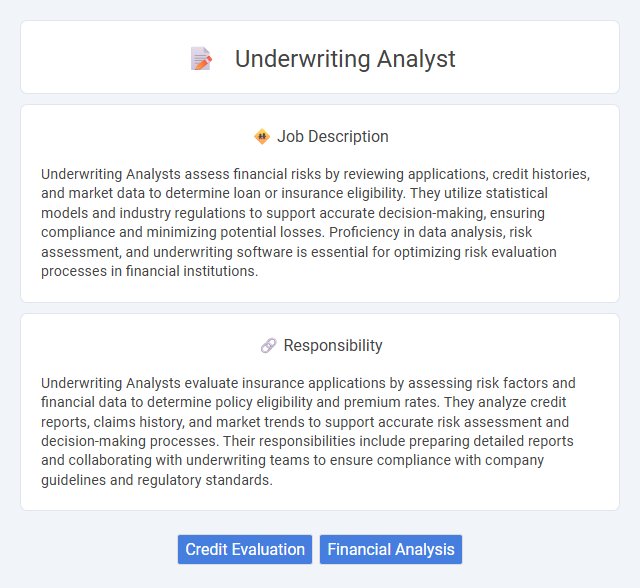 Underwriting Analyst

Job Description

Underwriting Analysts assess financial risks by reviewing applications, credit histories, and market data to determine loan or insurance eligibility. They utilize statistical models and industry regulations to support accurate decision-making, ensuring compliance and minimizing potential losses. Proficiency in data analysis, risk assessment, and underwriting software is essential for optimizing risk evaluation processes in financial institutions.

Responsibility

Underwriting Analysts evaluate insurance applications by assessing risk factors and financial data to determine policy eligibility and premium rates. They analyze credit reports, claims history, and market trends to support accurate risk assessment and decision-making processes. Their responsibilities include preparing detailed reports and collaborating with underwriting teams to ensure compliance with company guidelines and regulatory standards.

Credit Evaluation Financial Analysis