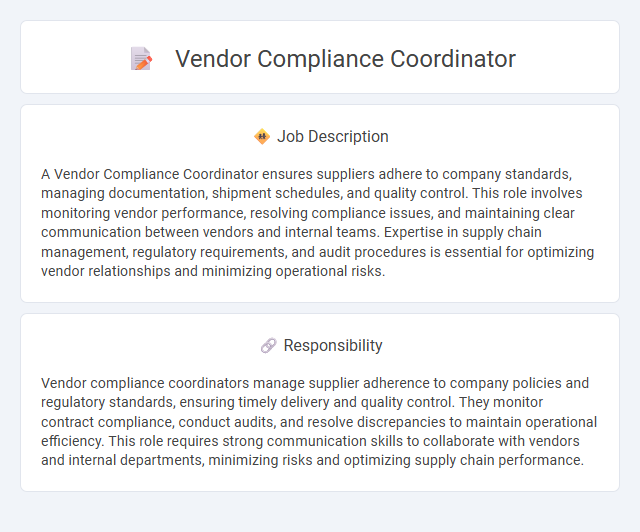 Vendor Compliance Coordinator

Job Description

A Vendor Compliance Coordinator ensures suppliers adhere to company standards, managing documentation, shipment schedules, and quality control. This role involves monitoring vendor performance, resolving compliance issues, and maintaining clear communication between vendors and internal teams. Expertise in supply chain management, regulatory requirements, and audit procedures is essential for optimizing vendor relationships and minimizing operational risks.

Responsibility

Vendor compliance coordinators manage supplier adherence to company policies and regulatory standards, ensuring timely delivery and quality control. They monitor contract compliance, conduct audits, and resolve discrepancies to maintain operational efficiency. This role requires strong communication skills to collaborate with vendors and internal departments, minimizing risks and optimizing supply chain performance.