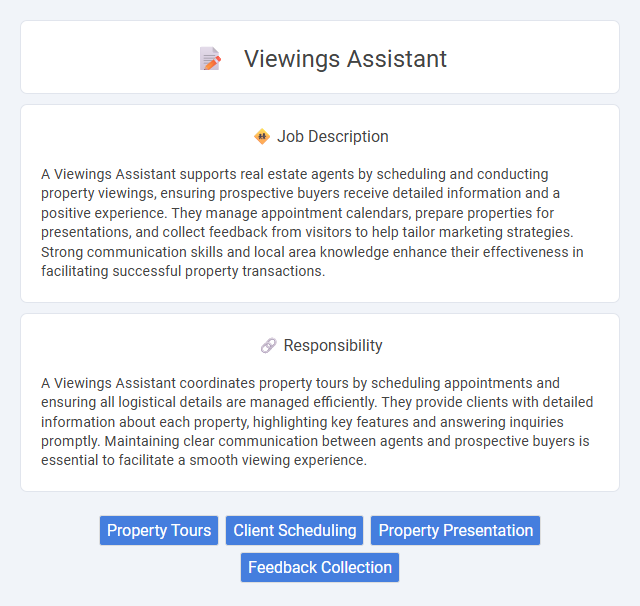 Viewings Assistant

Job Description

A Viewings Assistant supports real estate agents by scheduling and conducting property viewings, ensuring prospective buyers receive detailed information and a positive experience. They manage appointment calendars, prepare properties for presentations, and collect feedback from visitors to help tailor marketing strategies. Strong communication skills and local area knowledge enhance their effectiveness in facilitating successful property transactions.

Responsibility

A Viewings Assistant coordinates property tours by scheduling appointments and ensuring all logistical details are managed efficiently. They provide clients with detailed information about each property, highlighting key features and answering inquiries promptly. Maintaining clear communication between agents and prospective buyers is essential to facilitate a smooth viewing experience.

Property Tours
Client Scheduling
Property Presentation
Feedback Collection