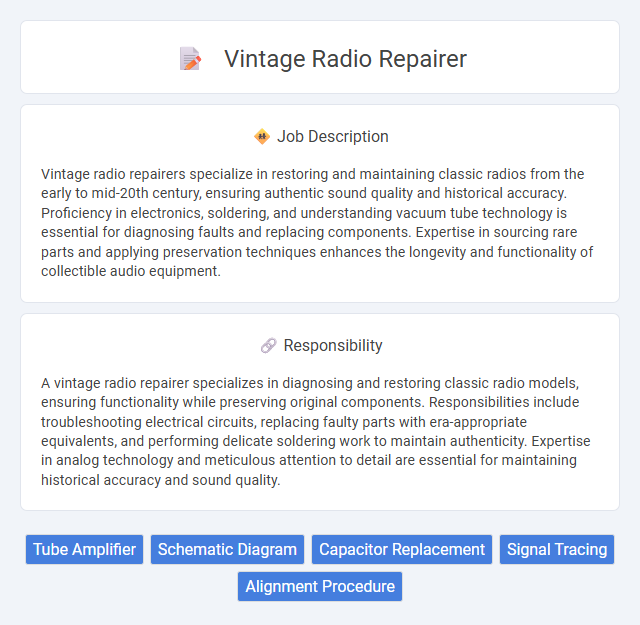 Vintage Radio Repairer

Job Description

Vintage radio repairers specialize in restoring and maintaining classic radios from the early to mid-20th century, ensuring authentic sound quality and historical accuracy. Proficiency in electronics, soldering, and understanding vacuum tube technology is essential for diagnosing faults and replacing components. Expertise in sourcing rare parts and applying preservation techniques enhances the longevity and functionality of collectible audio equipment.

Responsibility

A vintage radio repairer specializes in diagnosing and restoring classic radio models, ensuring functionality while preserving original components. Responsibilities include troubleshooting electrical circuits, replacing faulty parts with era-appropriate equivalents, and performing delicate soldering work to maintain authenticity. Expertise in analog technology and meticulous attention to detail are essential for maintaining historical accuracy and sound quality.

Tube Amplifier
Schematic Diagram
Capacitor Replacement
Signal Tracing
Alignment Procedure