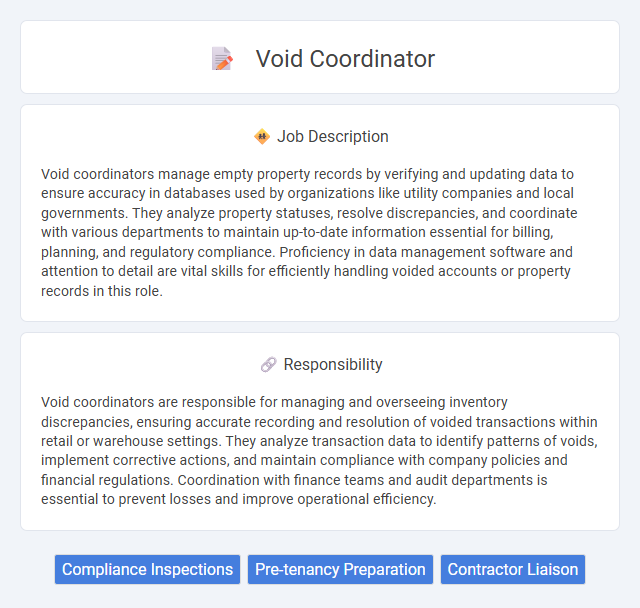 Void Coordinator

Job Description

Void coordinators manage empty property records by verifying and updating data to ensure accuracy in databases used by organizations like utility companies and local governments. They analyze property statuses, resolve discrepancies, and coordinate with various departments to maintain up-to-date information essential for billing, planning, and regulatory compliance. Proficiency in data management software and attention to detail are vital skills for efficiently handling voided accounts or property records in this role.

Responsibility

Void coordinators are responsible for managing and overseeing inventory discrepancies, ensuring accurate recording and resolution of voided transactions within retail or warehouse settings. They analyze transaction data to identify patterns of voids, implement corrective actions, and maintain compliance with company policies and financial regulations. Coordination with finance teams and audit departments is essential to prevent losses and improve operational efficiency.

Compliance Inspections

Pre-tenancy Preparation

Contractor Liaison