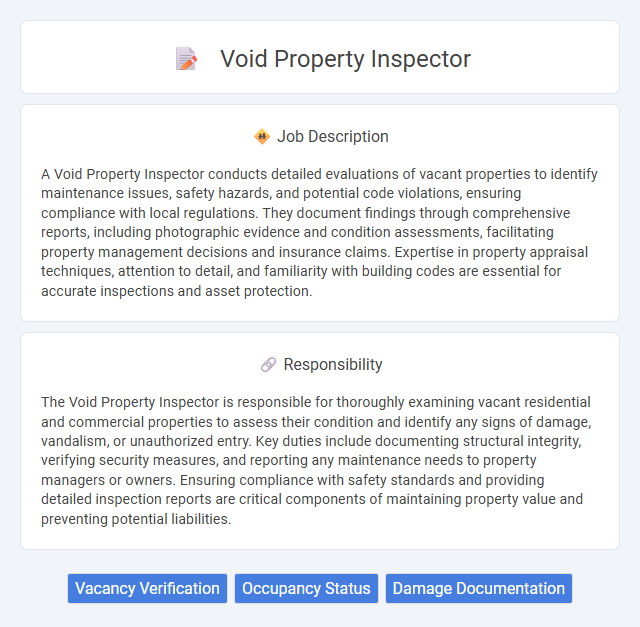 Void Property Inspector

Job Description

A Void Property Inspector conducts detailed evaluations of vacant properties to identify maintenance issues, safety hazards, and potential code violations, ensuring compliance with local regulations. They document findings through comprehensive reports, including photographic evidence and condition assessments, facilitating property management decisions and insurance claims. Expertise in property appraisal techniques, attention to detail, and familiarity with building codes are essential for accurate inspections and asset protection.

Responsibility

The Void Property Inspector is responsible for thoroughly examining vacant residential and commercial properties to assess their condition and identify any signs of damage, vandalism, or unauthorized entry. Key duties include documenting structural integrity, verifying security measures, and reporting any maintenance needs to property managers or owners. Ensuring compliance with safety standards and providing detailed inspection reports are critical components of maintaining property value and preventing potential liabilities.

Vacancy Verification
Occupancy Status
Damage Documentation