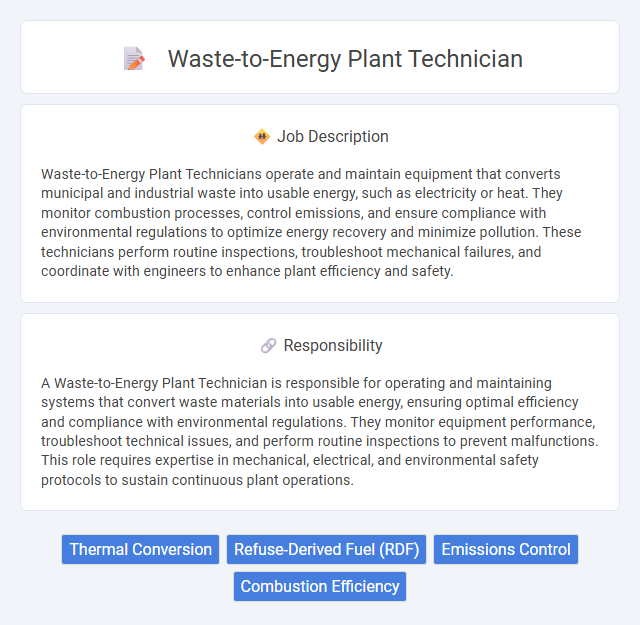 Waste-to-Energy Plant Technician

Job Description

Waste-to-Energy Plant Technicians operate and maintain equipment that converts municipal and industrial waste into usable energy, such as electricity or heat. They monitor combustion processes, control emissions, and ensure compliance with environmental regulations to optimize energy recovery and minimize pollution. These technicians perform routine inspections, troubleshoot mechanical failures, and coordinate with engineers to enhance plant efficiency and safety.

Responsibility

A Waste-to-Energy Plant Technician is responsible for operating and maintaining systems that convert waste materials into usable energy, ensuring optimal efficiency and compliance with environmental regulations. They monitor equipment performance, troubleshoot technical issues, and perform routine inspections to prevent malfunctions. This role requires expertise in mechanical, electrical, and environmental safety protocols to sustain continuous plant operations.

Thermal Conversion
Refuse-Derived Fuel (RDF)
Emissions Control
Combustion Efficiency