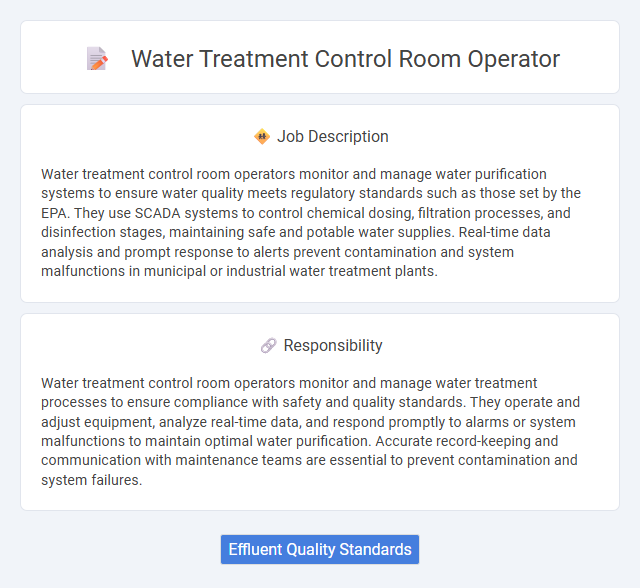 Water Treatment Control Room Operator

Job Description

Water treatment control room operators monitor and manage water purification systems to ensure water quality meets regulatory standards such as those set by the EPA. They use SCADA systems to control chemical dosing, filtration processes, and disinfection stages, maintaining safe and potable water supplies. Real-time data analysis and prompt response to alerts prevent contamination and system malfunctions in municipal or industrial water treatment plants.

Responsibility

Water treatment control room operators monitor and manage water treatment processes to ensure compliance with safety and quality standards. They operate and adjust equipment, analyze real-time data, and respond promptly to alarms or system malfunctions to maintain optimal water purification. Accurate record-keeping and communication with maintenance teams are essential to prevent contamination and system failures.

Effluent Quality Standards