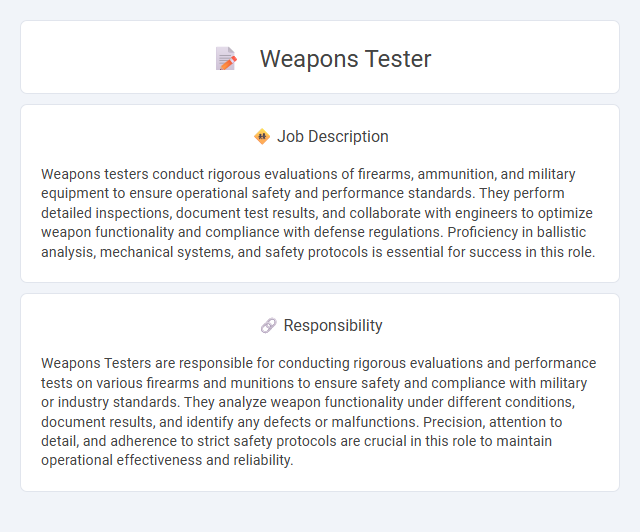 Weapons Tester

Job Description

Weapons testers conduct rigorous evaluations of firearms, ammunition, and military equipment to ensure operational safety and performance standards. They perform detailed inspections, document test results, and collaborate with engineers to optimize weapon functionality and compliance with defense regulations. Proficiency in ballistic analysis, mechanical systems, and safety protocols is essential for success in this role.

Responsibility

Weapons Testers are responsible for conducting rigorous evaluations and performance tests on various firearms and munitions to ensure safety and compliance with military or industry standards. They analyze weapon functionality under different conditions, document results, and identify any defects or malfunctions. Precision, attention to detail, and adherence to strict safety protocols are crucial in this role to maintain operational effectiveness and reliability.