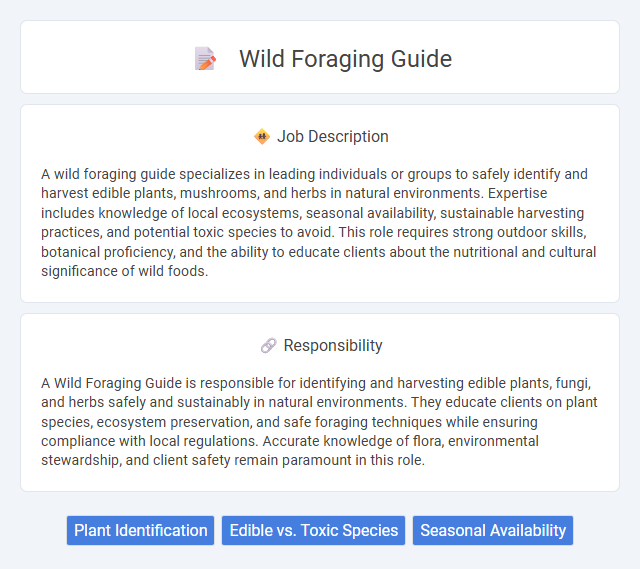 Wild Foraging Guide

Job Description

A wild foraging guide specializes in leading individuals or groups to safely identify and harvest edible plants, mushrooms, and herbs in natural environments. Expertise includes knowledge of local ecosystems, seasonal availability, sustainable harvesting practices, and potential toxic species to avoid. This role requires strong outdoor skills, botanical proficiency, and the ability to educate clients about the nutritional and cultural significance of wild foods.

Responsibility

A Wild Foraging Guide is responsible for identifying and harvesting edible plants, fungi, and herbs safely and sustainably in natural environments. They educate clients on plant species, ecosystem preservation, and safe foraging techniques while ensuring compliance with local regulations. Accurate knowledge of flora, environmental stewardship, and client safety remain paramount in this role.

Plant Identification

Edible vs. Toxic Species

Seasonal Availability