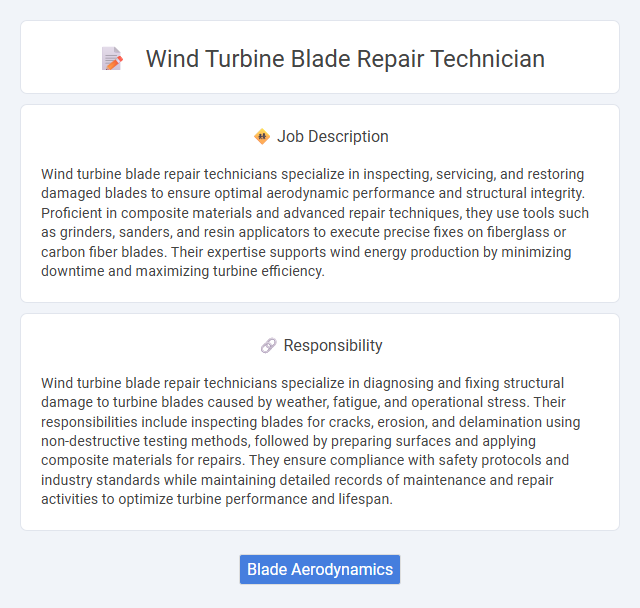 Wind Turbine Blade Repair Technician

Job Description

Wind turbine blade repair technicians specialize in inspecting, servicing, and restoring damaged blades to ensure optimal aerodynamic performance and structural integrity. Proficient in composite materials and advanced repair techniques, they use tools such as grinders, sanders, and resin applicators to execute precise fixes on fiberglass or carbon fiber blades. Their expertise supports wind energy production by minimizing downtime and maximizing turbine efficiency.

Responsibility

Wind turbine blade repair technicians specialize in diagnosing and fixing structural damage to turbine blades caused by weather, fatigue, and operational stress. Their responsibilities include inspecting blades for cracks, erosion, and delamination using non-destructive testing methods, followed by preparing surfaces and applying composite materials for repairs. They ensure compliance with safety protocols and industry standards while maintaining detailed records of maintenance and repair activities to optimize turbine performance and lifespan.

Blade Aerodynamics