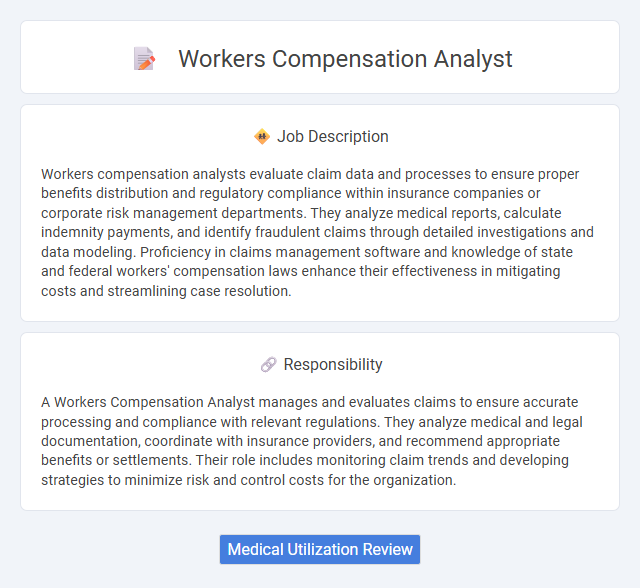 Workers Compensation Analyst

Job Description

Workers compensation analysts evaluate claim data and processes to ensure proper benefits distribution and regulatory compliance within insurance companies or corporate risk management departments. They analyze medical reports, calculate indemnity payments, and identify fraudulent claims through detailed investigations and data modeling. Proficiency in claims management software and knowledge of state and federal workers' compensation laws enhance their effectiveness in mitigating costs and streamlining case resolution.

Responsibility

A Workers Compensation Analyst manages and evaluates claims to ensure accurate processing and compliance with relevant regulations. They analyze medical and legal documentation, coordinate with insurance providers, and recommend appropriate benefits or settlements. Their role includes monitoring claim trends and developing strategies to minimize risk and control costs for the organization.

Medical Utilization Review