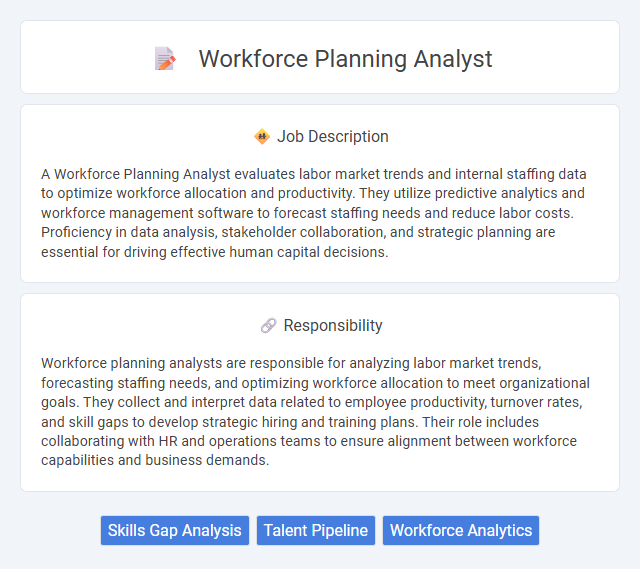 Workforce Planning Analyst

Job Description

A Workforce Planning Analyst evaluates labor market trends and internal staffing data to optimize workforce allocation and productivity. They utilize predictive analytics and workforce management software to forecast staffing needs and reduce labor costs. Proficiency in data analysis, stakeholder collaboration, and strategic planning are essential for driving effective human capital decisions.

Responsibility

Workforce planning analysts are responsible for analyzing labor market trends, forecasting staffing needs, and optimizing workforce allocation to meet organizational goals. They collect and interpret data related to employee productivity, turnover rates, and skill gaps to develop strategic hiring and training plans. Their role includes collaborating with HR and operations teams to ensure alignment between workforce capabilities and business demands.

Skills Gap Analysis
Talent Pipeline
Workforce Analytics