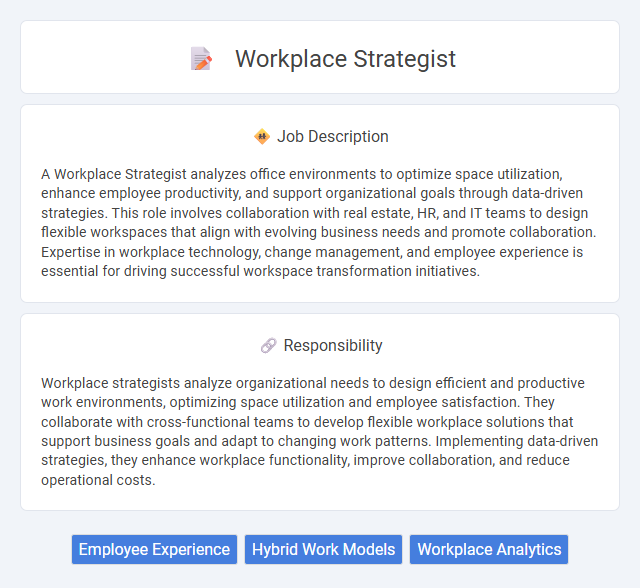 Workplace Strategist

Job Description

A Workplace Strategist analyzes office environments to optimize space utilization, enhance employee productivity, and support organizational goals through data-driven strategies. This role involves collaboration with real estate, HR, and IT teams to design flexible workspaces that align with evolving business needs and promote collaboration. Expertise in workplace technology, change management, and employee experience is essential for driving successful workspace transformation initiatives.

Responsibility

Workplace strategists analyze organizational needs to design efficient and productive work environments, optimizing space utilization and employee satisfaction. They collaborate with cross-functional teams to develop flexible workplace solutions that support business goals and adapt to changing work patterns. Implementing data-driven strategies, they enhance workplace functionality, improve collaboration, and reduce operational costs.

Employee Experience
Hybrid Work Models
Workplace Analytics