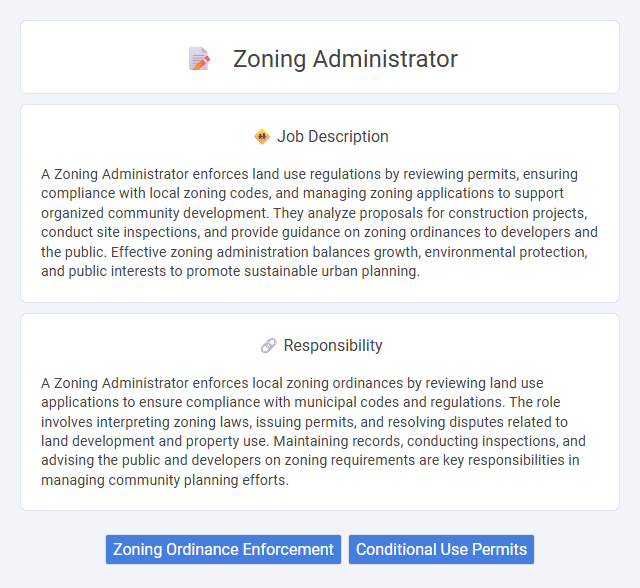 Zoning Administrator

Job Description

A Zoning Administrator enforces land use regulations by reviewing permits, ensuring compliance with local zoning codes, and managing zoning applications to support organized community development. They analyze proposals for construction projects, conduct site inspections, and provide guidance on zoning ordinances to developers and the public. Effective zoning administration balances growth, environmental protection, and public interests to promote sustainable urban planning.

Responsibility

A Zoning Administrator enforces local zoning ordinances by reviewing land use applications to ensure compliance with municipal codes and regulations. The role involves interpreting zoning laws, issuing permits, and resolving disputes related to land development and property use. Maintaining records, conducting inspections, and advising the public and developers on zoning requirements are key responsibilities in managing community planning efforts.

Zoning Ordinance Enforcement

Conditional Use Permits