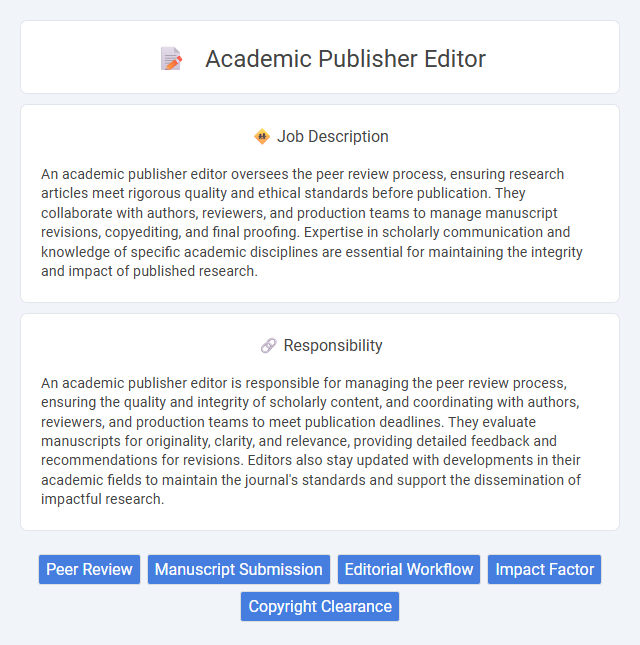 Academic Publisher Editor

Job Description

An academic publisher editor oversees the peer review process, ensuring research articles meet rigorous quality and ethical standards before publication. They collaborate with authors, reviewers, and production teams to manage manuscript revisions, copyediting, and final proofing. Expertise in scholarly communication and knowledge of specific academic disciplines are essential for maintaining the integrity and impact of published research.

Responsibility

An academic publisher editor is responsible for managing the peer review process, ensuring the quality and integrity of scholarly content, and coordinating with authors, reviewers, and production teams to meet publication deadlines. They evaluate manuscripts for originality, clarity, and relevance, providing detailed feedback and recommendations for revisions. Editors also stay updated with developments in their academic fields to maintain the journal's standards and support the dissemination of impactful research.

Peer Review
Manuscript Submission
Editorial Workflow
Impact Factor
Copyright Clearance