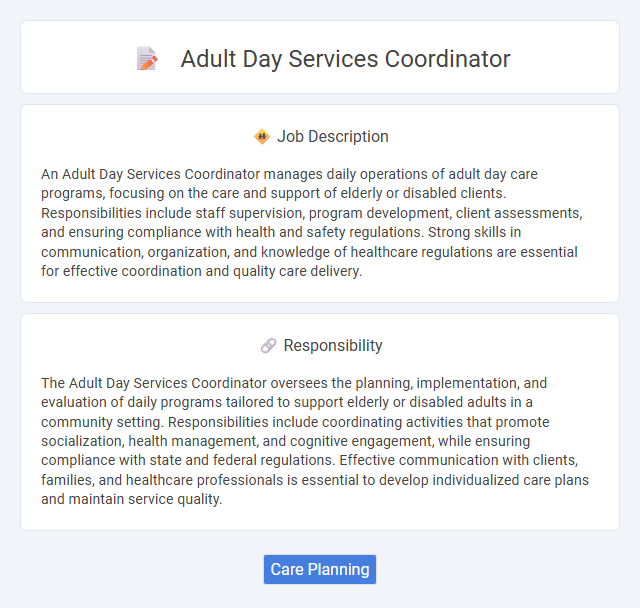 Adult Day Services Coordinator

Job Description

An Adult Day Services Coordinator manages daily operations of adult day care programs, focusing on the care and support of elderly or disabled clients. Responsibilities include staff supervision, program development, client assessments, and ensuring compliance with health and safety regulations. Strong skills in communication, organization, and knowledge of healthcare regulations are essential for effective coordination and quality care delivery.

Responsibility

The Adult Day Services Coordinator oversees the planning, implementation, and evaluation of daily programs tailored to support elderly or disabled adults in a community setting. Responsibilities include coordinating activities that promote socialization, health management, and cognitive engagement, while ensuring compliance with state and federal regulations. Effective communication with clients, families, and healthcare professionals is essential to develop individualized care plans and maintain service quality.

Care Planning