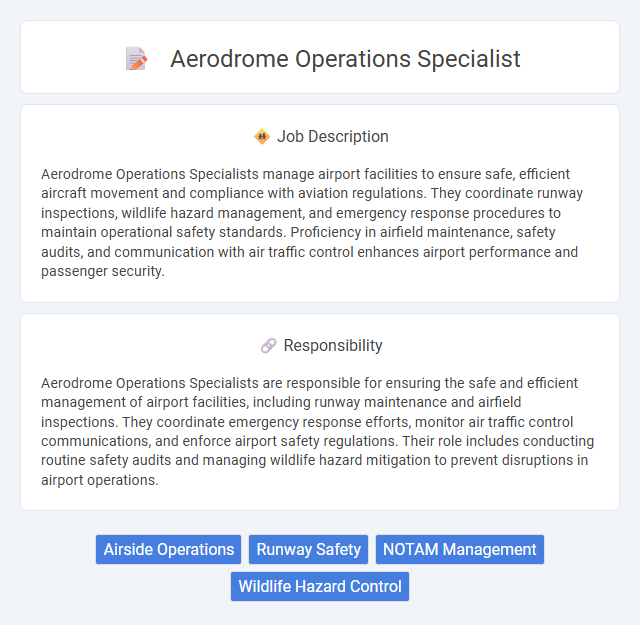 Aerodrome Operations Specialist

Job Description

Aerodrome Operations Specialists manage airport facilities to ensure safe, efficient aircraft movement and compliance with aviation regulations. They coordinate runway inspections, wildlife hazard management, and emergency response procedures to maintain operational safety standards. Proficiency in airfield maintenance, safety audits, and communication with air traffic control enhances airport performance and passenger security.

Responsibility

Aerodrome Operations Specialists are responsible for ensuring the safe and efficient management of airport facilities, including runway maintenance and airfield inspections. They coordinate emergency response efforts, monitor air traffic control communications, and enforce airport safety regulations. Their role includes conducting routine safety audits and managing wildlife hazard mitigation to prevent disruptions in airport operations.

Airside Operations
Runway Safety
NOTAM Management
Wildlife Hazard Control