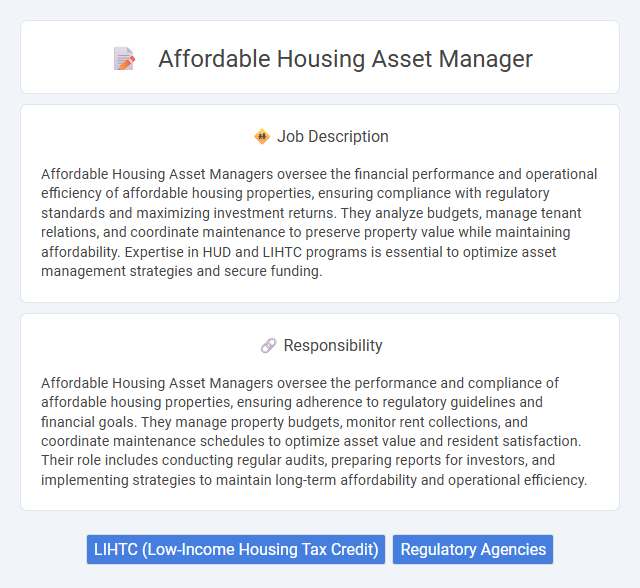 Affordable Housing Asset Manager

Job Description

Affordable Housing Asset Managers oversee the financial performance and operational efficiency of affordable housing properties, ensuring compliance with regulatory standards and maximizing investment returns. They analyze budgets, manage tenant relations, and coordinate maintenance to preserve property value while maintaining affordability. Expertise in HUD and LIHTC programs is essential to optimize asset management strategies and secure funding.

Responsibility

Affordable Housing Asset Managers oversee the performance and compliance of affordable housing properties, ensuring adherence to regulatory guidelines and financial goals. They manage property budgets, monitor rent collections, and coordinate maintenance schedules to optimize asset value and resident satisfaction. Their role includes conducting regular audits, preparing reports for investors, and implementing strategies to maintain long-term affordability and operational efficiency.

LIHTC (Low-Income Housing Tax Credit)

Regulatory Agencies