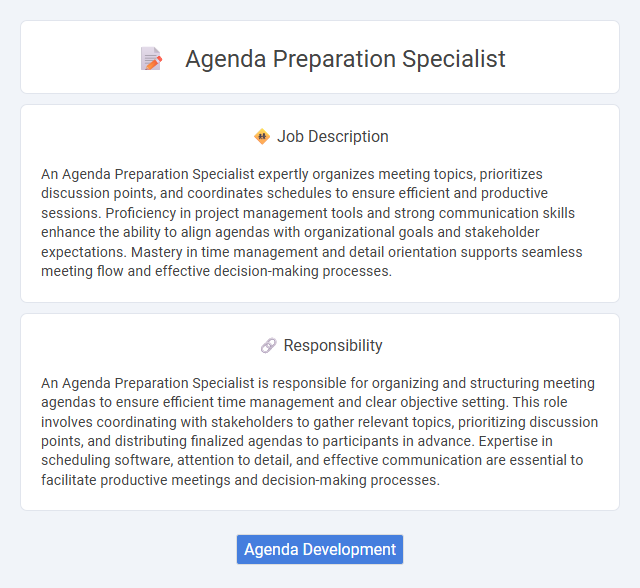 Agenda Preparation Specialist

Job Description

An Agenda Preparation Specialist expertly organizes meeting topics, prioritizes discussion points, and coordinates schedules to ensure efficient and productive sessions. Proficiency in project management tools and strong communication skills enhance the ability to align agendas with organizational goals and stakeholder expectations. Mastery in time management and detail orientation supports seamless meeting flow and effective decision-making processes.

Responsibility

An Agenda Preparation Specialist is responsible for organizing and structuring meeting agendas to ensure efficient time management and clear objective setting. This role involves coordinating with stakeholders to gather relevant topics, prioritizing discussion points, and distributing finalized agendas to participants in advance. Expertise in scheduling software, attention to detail, and effective communication are essential to facilitate productive meetings and decision-making processes.

Agenda Development