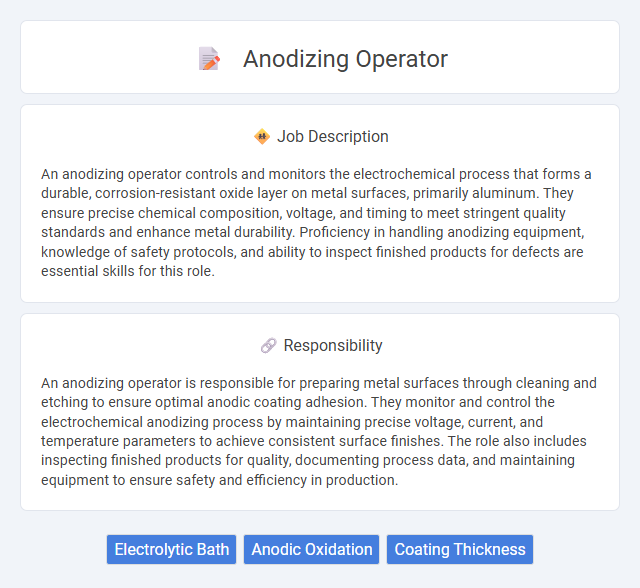 Anodizing Operator

Job Description

An anodizing operator controls and monitors the electrochemical process that forms a durable, corrosion-resistant oxide layer on metal surfaces, primarily aluminum. They ensure precise chemical composition, voltage, and timing to meet stringent quality standards and enhance metal durability. Proficiency in handling anodizing equipment, knowledge of safety protocols, and ability to inspect finished products for defects are essential skills for this role.

Responsibility

An anodizing operator is responsible for preparing metal surfaces through cleaning and etching to ensure optimal anodic coating adhesion. They monitor and control the electrochemical anodizing process by maintaining precise voltage, current, and temperature parameters to achieve consistent surface finishes. The role also includes inspecting finished products for quality, documenting process data, and maintaining equipment to ensure safety and efficiency in production.

Electrolytic Bath
Anodic Oxidation
Coating Thickness