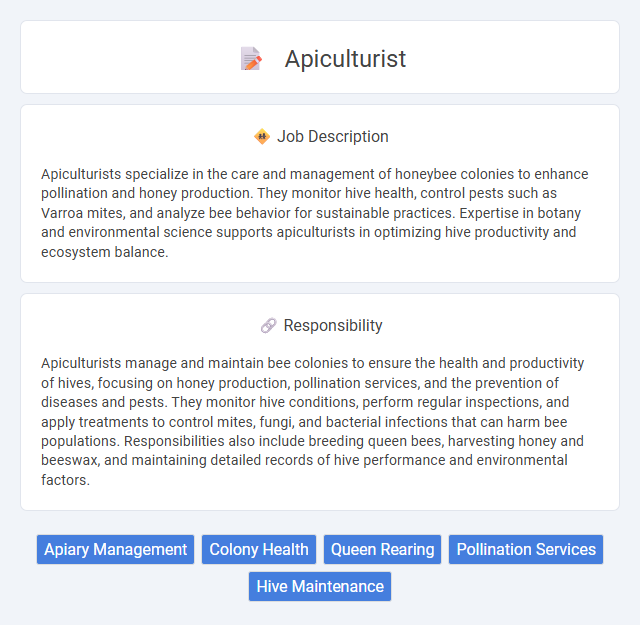 Apiculturist

Job Description

Apiculturists specialize in the care and management of honeybee colonies to enhance pollination and honey production. They monitor hive health, control pests such as Varroa mites, and analyze bee behavior for sustainable practices. Expertise in botany and environmental science supports apiculturists in optimizing hive productivity and ecosystem balance.

Responsibility

Apiculturists manage and maintain bee colonies to ensure the health and productivity of hives, focusing on honey production, pollination services, and the prevention of diseases and pests. They monitor hive conditions, perform regular inspections, and apply treatments to control mites, fungi, and bacterial infections that can harm bee populations. Responsibilities also include breeding queen bees, harvesting honey and beeswax, and maintaining detailed records of hive performance and environmental factors.

Apiary Management
Colony Health
Queen Rearing
Pollination Services
Hive Maintenance