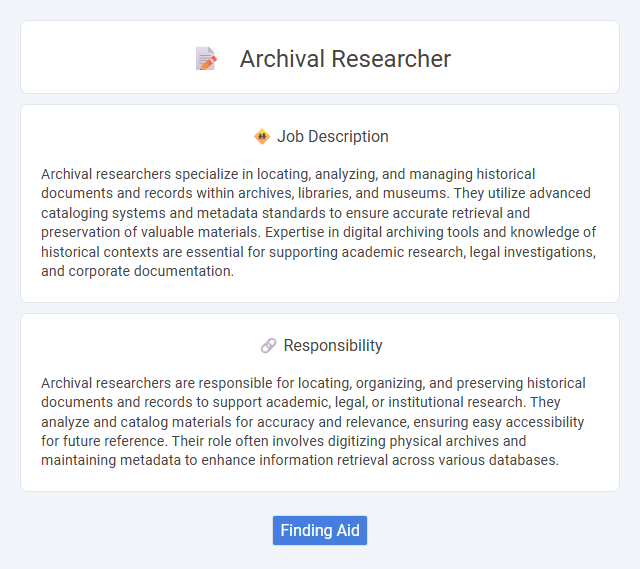 Archival Researcher

Job Description

Archival researchers specialize in locating, analyzing, and managing historical documents and records within archives, libraries, and museums. They utilize advanced cataloging systems and metadata standards to ensure accurate retrieval and preservation of valuable materials. Expertise in digital archiving tools and knowledge of historical contexts are essential for supporting academic research, legal investigations, and corporate documentation.

Responsibility

Archival researchers are responsible for locating, organizing, and preserving historical documents and records to support academic, legal, or institutional research. They analyze and catalog materials for accuracy and relevance, ensuring easy accessibility for future reference. Their role often involves digitizing physical archives and maintaining metadata to enhance information retrieval across various databases.

Finding Aid