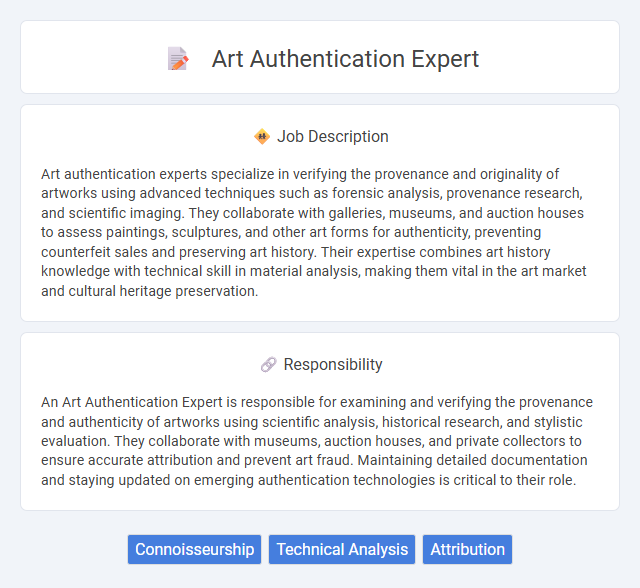 Art Authentication Expert

Job Description

Art authentication experts specialize in verifying the provenance and originality of artworks using advanced techniques such as forensic analysis, provenance research, and scientific imaging. They collaborate with galleries, museums, and auction houses to assess paintings, sculptures, and other art forms for authenticity, preventing counterfeit sales and preserving art history. Their expertise combines art history knowledge with technical skill in material analysis, making them vital in the art market and cultural heritage preservation.

Responsibility

An Art Authentication Expert is responsible for examining and verifying the provenance and authenticity of artworks using scientific analysis, historical research, and stylistic evaluation. They collaborate with museums, auction houses, and private collectors to ensure accurate attribution and prevent art fraud. Maintaining detailed documentation and staying updated on emerging authentication technologies is critical to their role.

Connoisseurship

Technical Analysis

Attribution