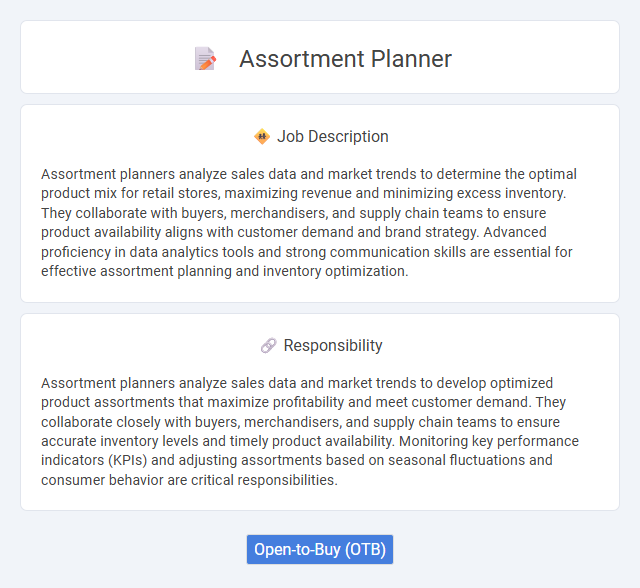 Assortment Planner

Job Description

Assortment planners analyze sales data and market trends to determine the optimal product mix for retail stores, maximizing revenue and minimizing excess inventory. They collaborate with buyers, merchandisers, and supply chain teams to ensure product availability aligns with customer demand and brand strategy. Advanced proficiency in data analytics tools and strong communication skills are essential for effective assortment planning and inventory optimization.

Responsibility

Assortment planners analyze sales data and market trends to develop optimized product assortments that maximize profitability and meet customer demand. They collaborate closely with buyers, merchandisers, and supply chain teams to ensure accurate inventory levels and timely product availability. Monitoring key performance indicators (KPIs) and adjusting assortments based on seasonal fluctuations and consumer behavior are critical responsibilities.

Open-to-Buy (OTB)