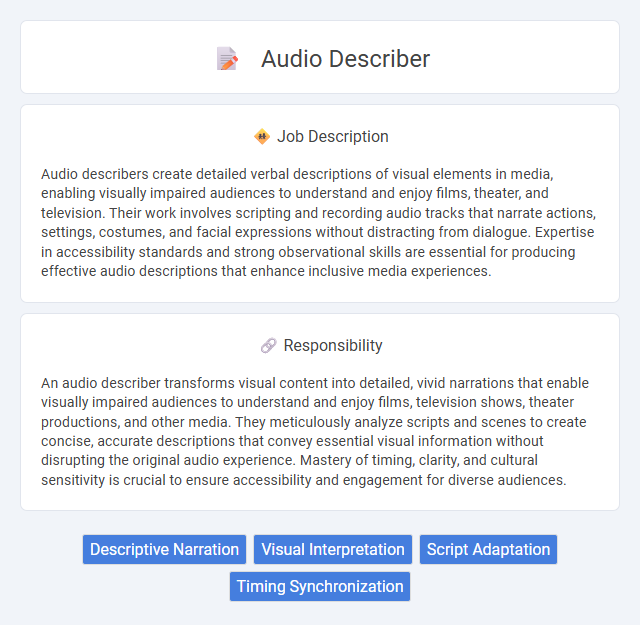 Audio Describer

Job Description

Audio describers create detailed verbal descriptions of visual elements in media, enabling visually impaired audiences to understand and enjoy films, theater, and television. Their work involves scripting and recording audio tracks that narrate actions, settings, costumes, and facial expressions without distracting from dialogue. Expertise in accessibility standards and strong observational skills are essential for producing effective audio descriptions that enhance inclusive media experiences.

Responsibility

An audio describer transforms visual content into detailed, vivid narrations that enable visually impaired audiences to understand and enjoy films, television shows, theater productions, and other media. They meticulously analyze scripts and scenes to create concise, accurate descriptions that convey essential visual information without disrupting the original audio experience. Mastery of timing, clarity, and cultural sensitivity is crucial to ensure accessibility and engagement for diverse audiences.

Descriptive Narration
Visual Interpretation
Script Adaptation
Timing Synchronization