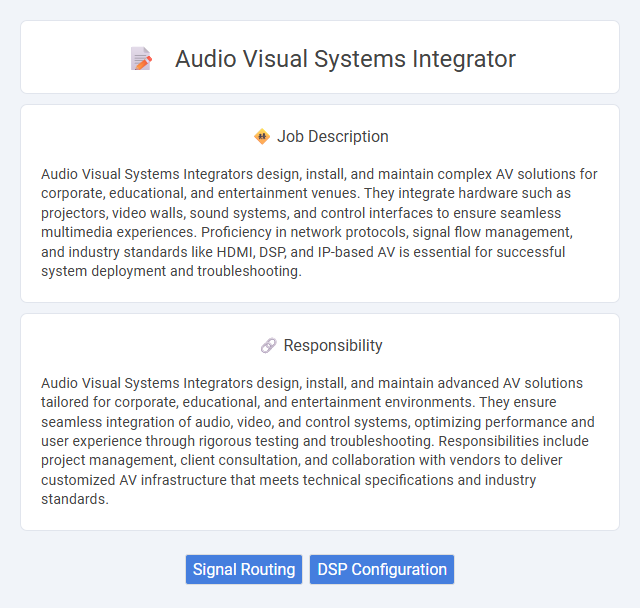 Audio Visual Systems Integrator

Job Description

Audio Visual Systems Integrators design, install, and maintain complex AV solutions for corporate, educational, and entertainment venues. They integrate hardware such as projectors, video walls, sound systems, and control interfaces to ensure seamless multimedia experiences. Proficiency in network protocols, signal flow management, and industry standards like HDMI, DSP, and IP-based AV is essential for successful system deployment and troubleshooting.

Responsibility

Audio Visual Systems Integrators design, install, and maintain advanced AV solutions tailored for corporate, educational, and entertainment environments. They ensure seamless integration of audio, video, and control systems, optimizing performance and user experience through rigorous testing and troubleshooting. Responsibilities include project management, client consultation, and collaboration with vendors to deliver customized AV infrastructure that meets technical specifications and industry standards.

Signal Routing
DSP Configuration