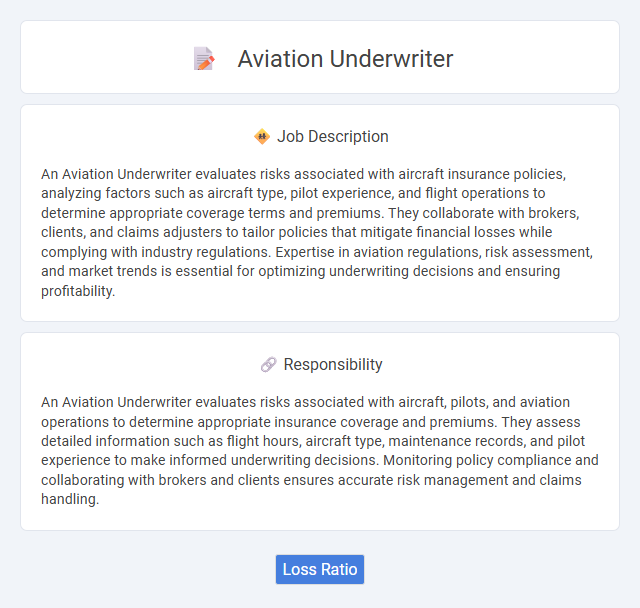 Aviation Underwriter

Job Description

An Aviation Underwriter evaluates risks associated with aircraft insurance policies, analyzing factors such as aircraft type, pilot experience, and flight operations to determine appropriate coverage terms and premiums. They collaborate with brokers, clients, and claims adjusters to tailor policies that mitigate financial losses while complying with industry regulations. Expertise in aviation regulations, risk assessment, and market trends is essential for optimizing underwriting decisions and ensuring profitability.

Responsibility

An Aviation Underwriter evaluates risks associated with aircraft, pilots, and aviation operations to determine appropriate insurance coverage and premiums. They assess detailed information such as flight hours, aircraft type, maintenance records, and pilot experience to make informed underwriting decisions. Monitoring policy compliance and collaborating with brokers and clients ensures accurate risk management and claims handling.

Loss Ratio