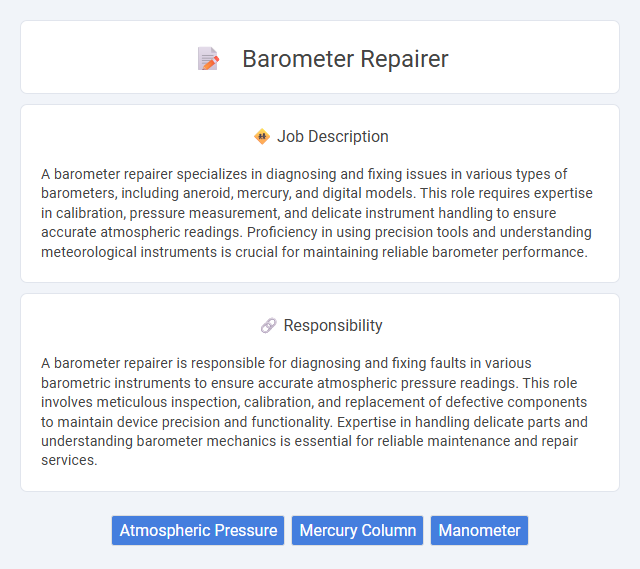 Barometer Repairer

Job Description

A barometer repairer specializes in diagnosing and fixing issues in various types of barometers, including aneroid, mercury, and digital models. This role requires expertise in calibration, pressure measurement, and delicate instrument handling to ensure accurate atmospheric readings. Proficiency in using precision tools and understanding meteorological instruments is crucial for maintaining reliable barometer performance.

Responsibility

A barometer repairer is responsible for diagnosing and fixing faults in various barometric instruments to ensure accurate atmospheric pressure readings. This role involves meticulous inspection, calibration, and replacement of defective components to maintain device precision and functionality. Expertise in handling delicate parts and understanding barometer mechanics is essential for reliable maintenance and repair services.

Atmospheric Pressure
Mercury Column
Manometer