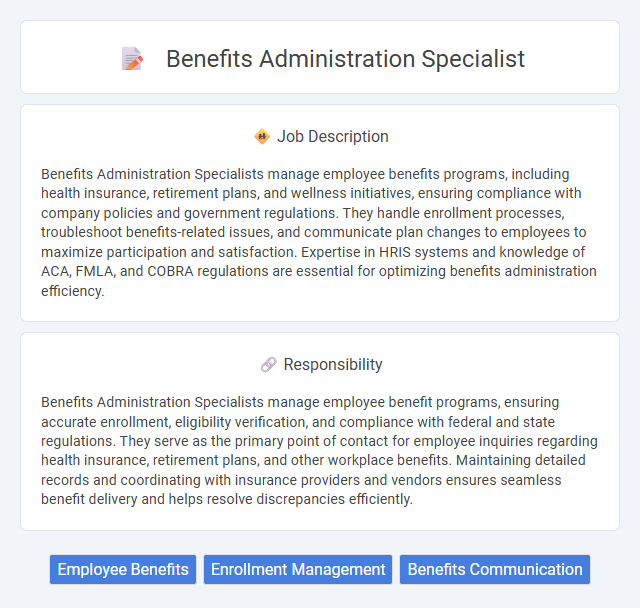 Benefits Administration Specialist

Job Description

Benefits Administration Specialists manage employee benefits programs, including health insurance, retirement plans, and wellness initiatives, ensuring compliance with company policies and government regulations. They handle enrollment processes, troubleshoot benefits-related issues, and communicate plan changes to employees to maximize participation and satisfaction. Expertise in HRIS systems and knowledge of ACA, FMLA, and COBRA regulations are essential for optimizing benefits administration efficiency.

Responsibility

Benefits Administration Specialists manage employee benefit programs, ensuring accurate enrollment, eligibility verification, and compliance with federal and state regulations. They serve as the primary point of contact for employee inquiries regarding health insurance, retirement plans, and other workplace benefits. Maintaining detailed records and coordinating with insurance providers and vendors ensures seamless benefit delivery and helps resolve discrepancies efficiently.

Employee Benefits
Enrollment Management
Benefits Communication