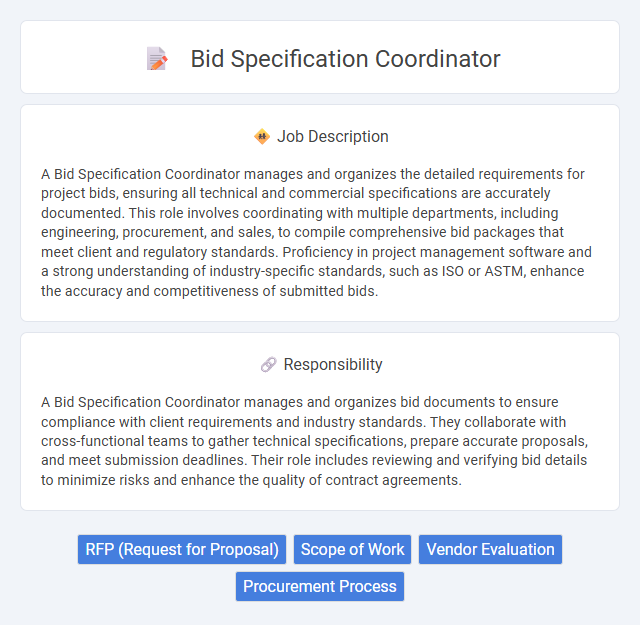 Bid Specification Coordinator

Job Description

A Bid Specification Coordinator manages and organizes the detailed requirements for project bids, ensuring all technical and commercial specifications are accurately documented. This role involves coordinating with multiple departments, including engineering, procurement, and sales, to compile comprehensive bid packages that meet client and regulatory standards. Proficiency in project management software and a strong understanding of industry-specific standards, such as ISO or ASTM, enhance the accuracy and competitiveness of submitted bids.

Responsibility

A Bid Specification Coordinator manages and organizes bid documents to ensure compliance with client requirements and industry standards. They collaborate with cross-functional teams to gather technical specifications, prepare accurate proposals, and meet submission deadlines. Their role includes reviewing and verifying bid details to minimize risks and enhance the quality of contract agreements.

RFP (Request for Proposal) Scope of Work Vendor Evaluation Procurement Process