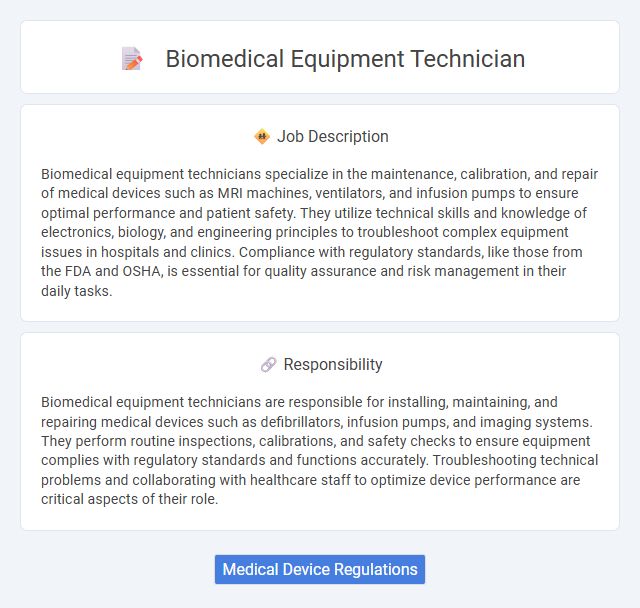 Biomedical Equipment Technician

Job Description

Biomedical equipment technicians specialize in the maintenance, calibration, and repair of medical devices such as MRI machines, ventilators, and infusion pumps to ensure optimal performance and patient safety. They utilize technical skills and knowledge of electronics, biology, and engineering principles to troubleshoot complex equipment issues in hospitals and clinics. Compliance with regulatory standards, like those from the FDA and OSHA, is essential for quality assurance and risk management in their daily tasks.

Responsibility

Biomedical equipment technicians are responsible for installing, maintaining, and repairing medical devices such as defibrillators, infusion pumps, and imaging systems. They perform routine inspections, calibrations, and safety checks to ensure equipment complies with regulatory standards and functions accurately. Troubleshooting technical problems and collaborating with healthcare staff to optimize device performance are critical aspects of their role.

Medical Device Regulations