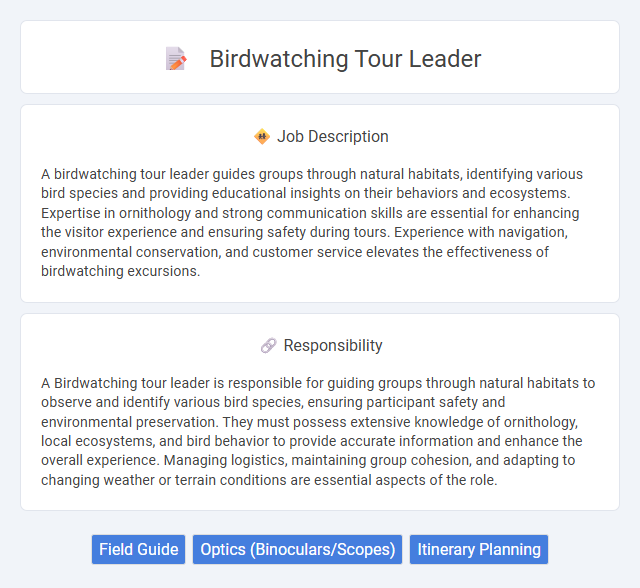 Birdwatching Tour Leader

Job Description

A birdwatching tour leader guides groups through natural habitats, identifying various bird species and providing educational insights on their behaviors and ecosystems. Expertise in ornithology and strong communication skills are essential for enhancing the visitor experience and ensuring safety during tours. Experience with navigation, environmental conservation, and customer service elevates the effectiveness of birdwatching excursions.

Responsibility

A Birdwatching tour leader is responsible for guiding groups through natural habitats to observe and identify various bird species, ensuring participant safety and environmental preservation. They must possess extensive knowledge of ornithology, local ecosystems, and bird behavior to provide accurate information and enhance the overall experience. Managing logistics, maintaining group cohesion, and adapting to changing weather or terrain conditions are essential aspects of the role.

Field Guide

Optics (Binoculars/Scopes)

Itinerary Planning