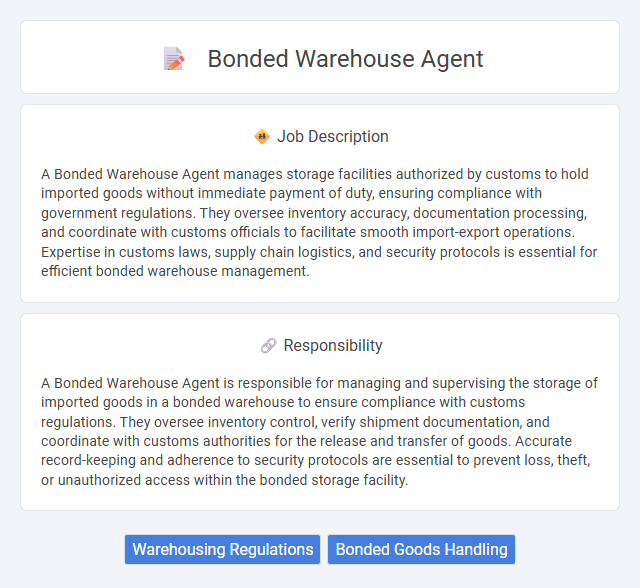 Bonded Warehouse Agent

Job Description

A Bonded Warehouse Agent manages storage facilities authorized by customs to hold imported goods without immediate payment of duty, ensuring compliance with government regulations. They oversee inventory accuracy, documentation processing, and coordinate with customs officials to facilitate smooth import-export operations. Expertise in customs laws, supply chain logistics, and security protocols is essential for efficient bonded warehouse management.

Responsibility

A Bonded Warehouse Agent is responsible for managing and supervising the storage of imported goods in a bonded warehouse to ensure compliance with customs regulations. They oversee inventory control, verify shipment documentation, and coordinate with customs authorities for the release and transfer of goods. Accurate record-keeping and adherence to security protocols are essential to prevent loss, theft, or unauthorized access within the bonded storage facility.

Warehousing Regulations

Bonded Goods Handling