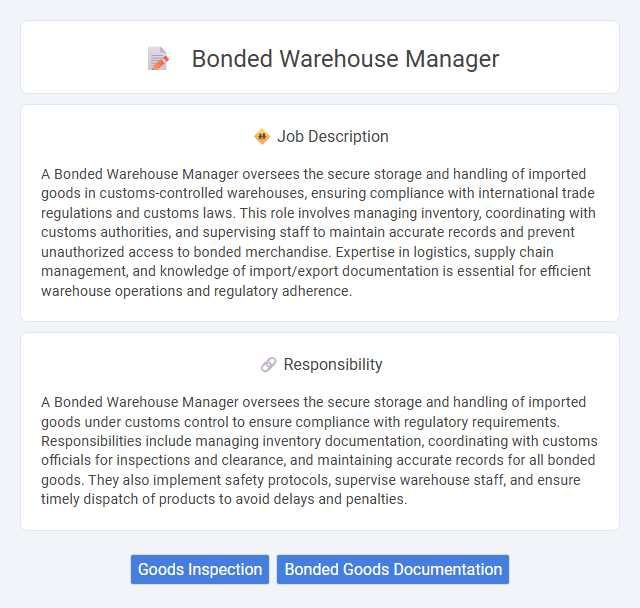 Bonded Warehouse Manager

Job Description

A Bonded Warehouse Manager oversees the secure storage and handling of imported goods in customs-controlled warehouses, ensuring compliance with international trade regulations and customs laws. This role involves managing inventory, coordinating with customs authorities, and supervising staff to maintain accurate records and prevent unauthorized access to bonded merchandise. Expertise in logistics, supply chain management, and knowledge of import/export documentation is essential for efficient warehouse operations and regulatory adherence.

Responsibility

A Bonded Warehouse Manager oversees the secure storage and handling of imported goods under customs control to ensure compliance with regulatory requirements. Responsibilities include managing inventory documentation, coordinating with customs officials for inspections and clearance, and maintaining accurate records for all bonded goods. They also implement safety protocols, supervise warehouse staff, and ensure timely dispatch of products to avoid delays and penalties.

Goods Inspection

Bonded Goods Documentation