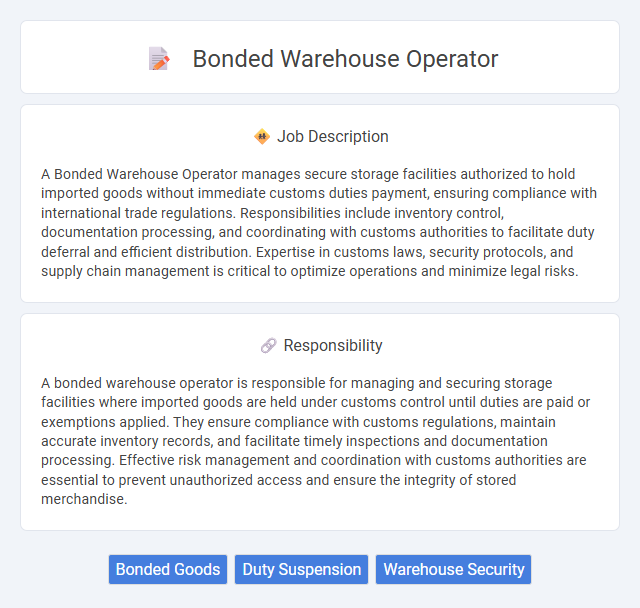 Bonded Warehouse Operator

Job Description

A Bonded Warehouse Operator manages secure storage facilities authorized to hold imported goods without immediate customs duties payment, ensuring compliance with international trade regulations. Responsibilities include inventory control, documentation processing, and coordinating with customs authorities to facilitate duty deferral and efficient distribution. Expertise in customs laws, security protocols, and supply chain management is critical to optimize operations and minimize legal risks.

Responsibility

A bonded warehouse operator is responsible for managing and securing storage facilities where imported goods are held under customs control until duties are paid or exemptions applied. They ensure compliance with customs regulations, maintain accurate inventory records, and facilitate timely inspections and documentation processing. Effective risk management and coordination with customs authorities are essential to prevent unauthorized access and ensure the integrity of stored merchandise.

Bonded Goods
Duty Suspension
Warehouse Security