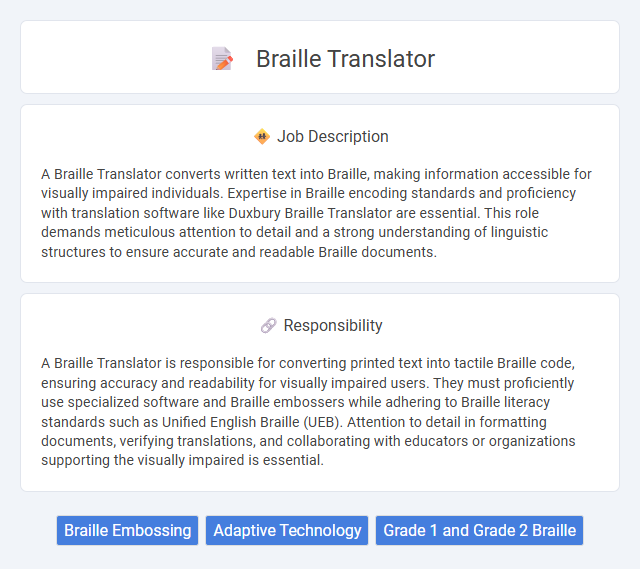 Braille Translator

Job Description

A Braille Translator converts written text into Braille, making information accessible for visually impaired individuals. Expertise in Braille encoding standards and proficiency with translation software like Duxbury Braille Translator are essential. This role demands meticulous attention to detail and a strong understanding of linguistic structures to ensure accurate and readable Braille documents.

Responsibility

A Braille Translator is responsible for converting printed text into tactile Braille code, ensuring accuracy and readability for visually impaired users. They must proficiently use specialized software and Braille embossers while adhering to Braille literacy standards such as Unified English Braille (UEB). Attention to detail in formatting documents, verifying translations, and collaborating with educators or organizations supporting the visually impaired is essential.

Braille Embossing

Adaptive Technology

Grade 1 and Grade 2 Braille