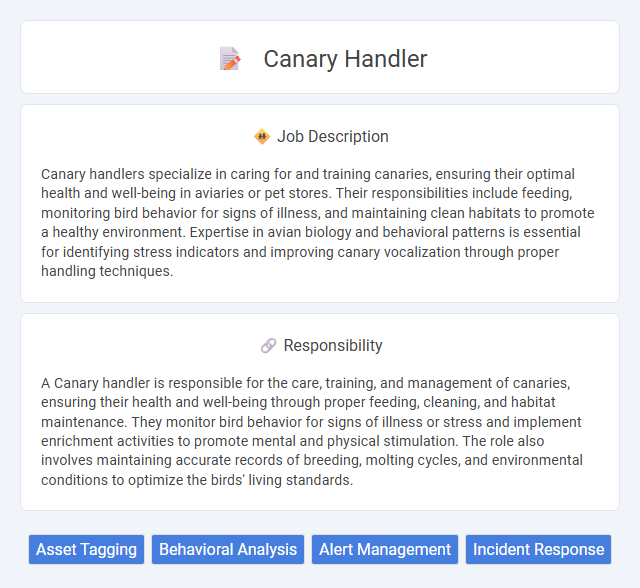 Canary Handler

Job Description

Canary handlers specialize in caring for and training canaries, ensuring their optimal health and well-being in aviaries or pet stores. Their responsibilities include feeding, monitoring bird behavior for signs of illness, and maintaining clean habitats to promote a healthy environment. Expertise in avian biology and behavioral patterns is essential for identifying stress indicators and improving canary vocalization through proper handling techniques.

Responsibility

A Canary handler is responsible for the care, training, and management of canaries, ensuring their health and well-being through proper feeding, cleaning, and habitat maintenance. They monitor bird behavior for signs of illness or stress and implement enrichment activities to promote mental and physical stimulation. The role also involves maintaining accurate records of breeding, molting cycles, and environmental conditions to optimize the birds' living standards.

Asset Tagging Behavioral Analysis Alert Management Incident Response