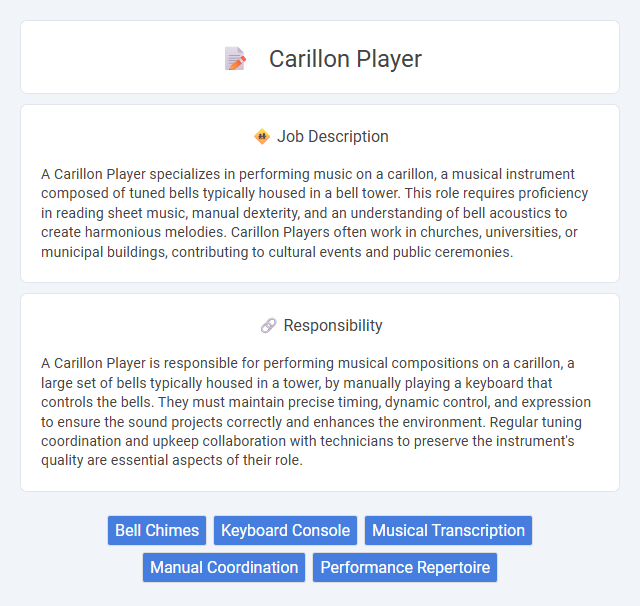 Carillon Player

Job Description

A Carillon Player specializes in performing music on a carillon, a musical instrument composed of tuned bells typically housed in a bell tower. This role requires proficiency in reading sheet music, manual dexterity, and an understanding of bell acoustics to create harmonious melodies. Carillon Players often work in churches, universities, or municipal buildings, contributing to cultural events and public ceremonies.

Responsibility

A Carillon Player is responsible for performing musical compositions on a carillon, a large set of bells typically housed in a tower, by manually playing a keyboard that controls the bells. They must maintain precise timing, dynamic control, and expression to ensure the sound projects correctly and enhances the environment. Regular tuning coordination and upkeep collaboration with technicians to preserve the instrument's quality are essential aspects of their role.

Bell Chimes
Keyboard Console
Musical Transcription
Manual Coordination
Performance Repertoire