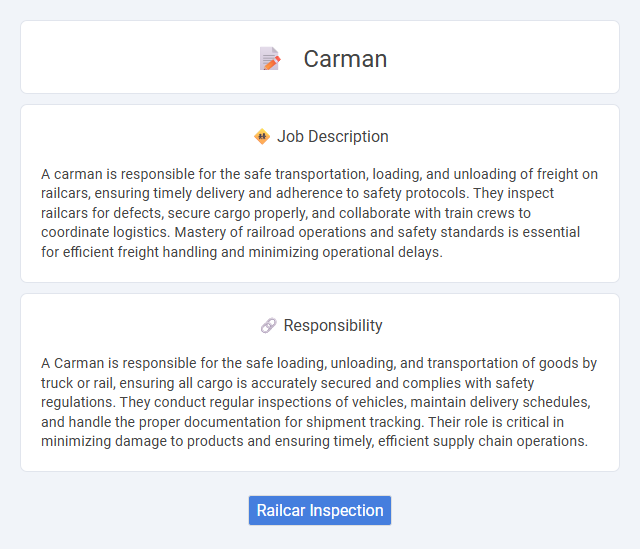 Carman

Job Description

A carman is responsible for the safe transportation, loading, and unloading of freight on railcars, ensuring timely delivery and adherence to safety protocols. They inspect railcars for defects, secure cargo properly, and collaborate with train crews to coordinate logistics. Mastery of railroad operations and safety standards is essential for efficient freight handling and minimizing operational delays.

Responsibility

A Carman is responsible for the safe loading, unloading, and transportation of goods by truck or rail, ensuring all cargo is accurately secured and complies with safety regulations. They conduct regular inspections of vehicles, maintain delivery schedules, and handle the proper documentation for shipment tracking. Their role is critical in minimizing damage to products and ensuring timely, efficient supply chain operations.

Railcar Inspection